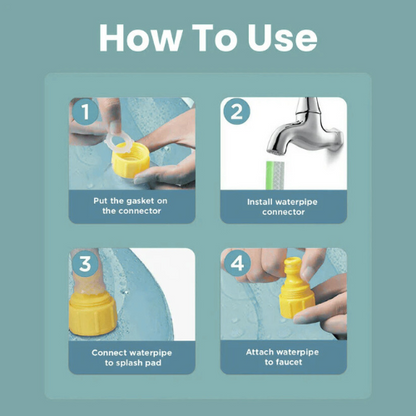 How To Use

1

Put the gasket on the connector

2

Install waterpipe connector

3

Connect waterpipe to splash pad

4

Attach waterpipe to faucet